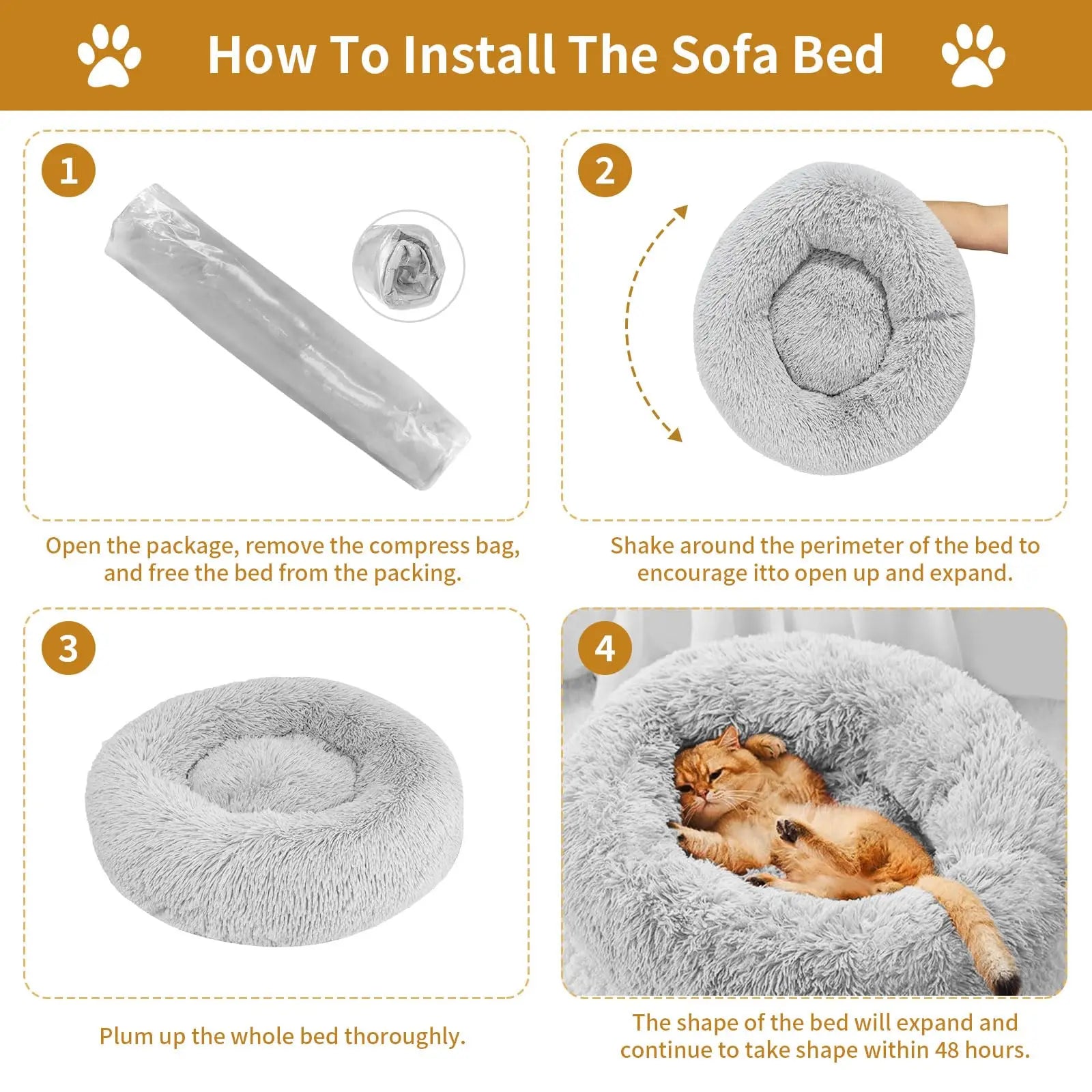 How To Install The Sofa Bed

1

Open the package, remove the compress bag, and free the bed from the packing.

2

Shake around the perimeter of the bed to encourage itto open up and expand.

3

Plum up the whole bed thoroughly.

4

The shape of the bed will expand and continue to take shape within 48 hours.